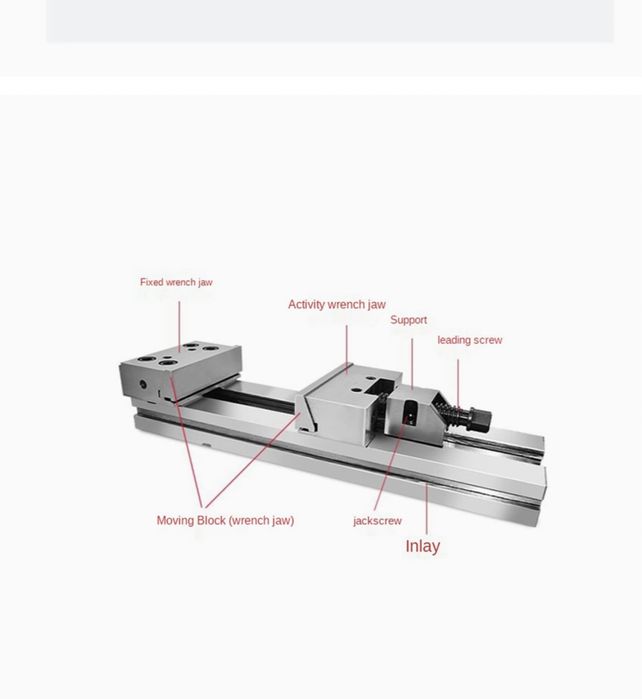 Fixed wrench jaw

Activity wrench jaw

Support

leading screw

Moving Block (wrench jaw)

jackscrew

Inlay