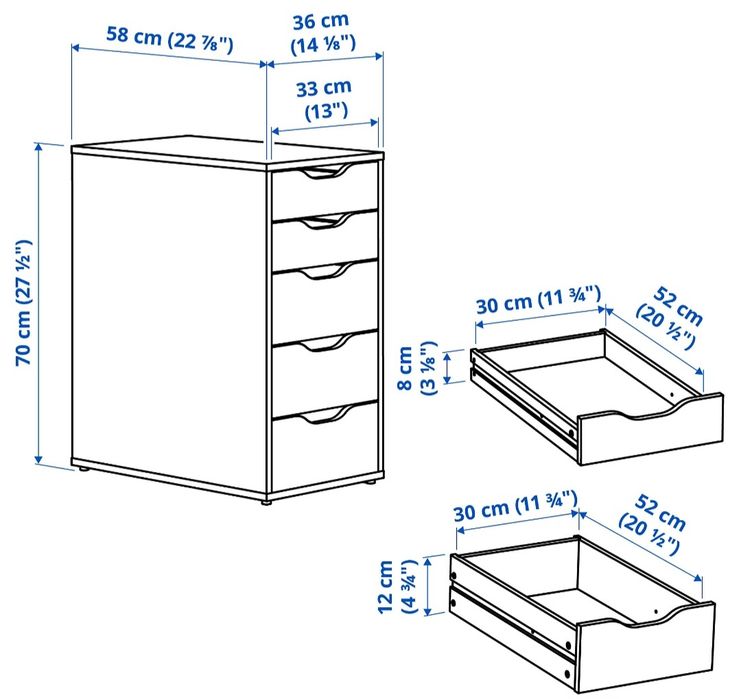 58 cm (22 ⅞")

36 cm (14 ⅛")

33 cm (13")

70 cm (27 ½")

30 cm (11 ¾")

52 cm (20 ½")

8 cm (3 ⅛")

30 cm (11 ¾")

52 cm (20 ½")

12 cm (4 ¾")