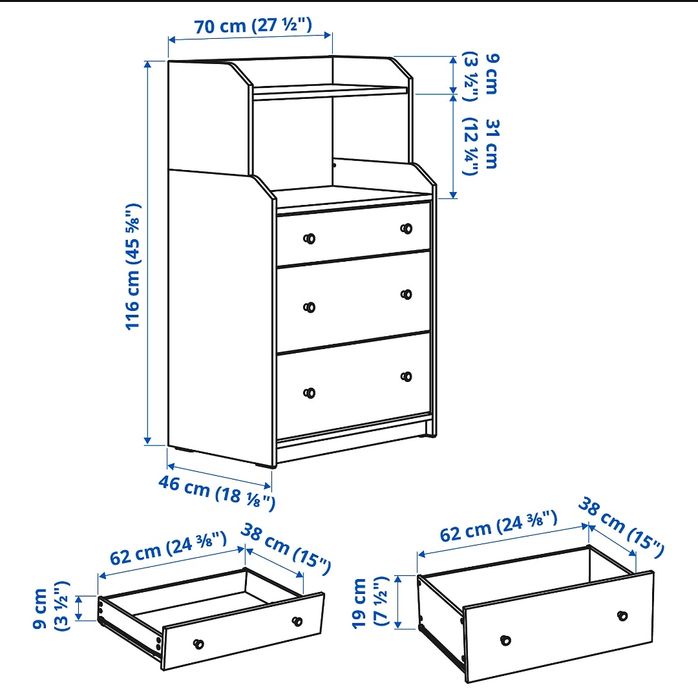 70 cm (27 ½")

9 cm (3 ½")

31 cm (12 ¼")

116 cm (45 ⅝")

46 cm (18 ⅛")

62 cm (24 ⅜")

38 cm (15")

9 cm (3 ½")

62 cm (24 ⅜")

38 cm (15")

19 cm (7 ½")