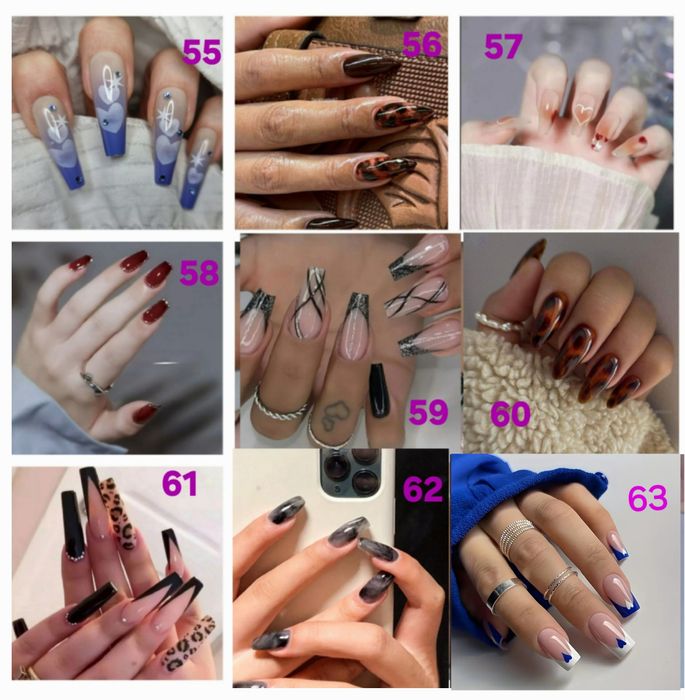 55

56

57

58

59

60

61

62

63