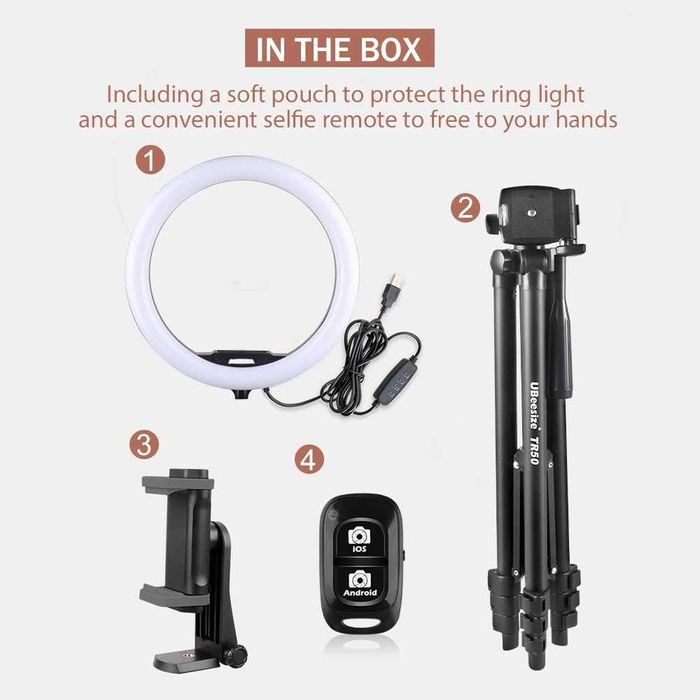 IN THE BOX

Including a soft pouch to protect the ring light and a convenient selfie remote to free to your hands

1

2

UBeesize TR50

3

4

iOS

Android