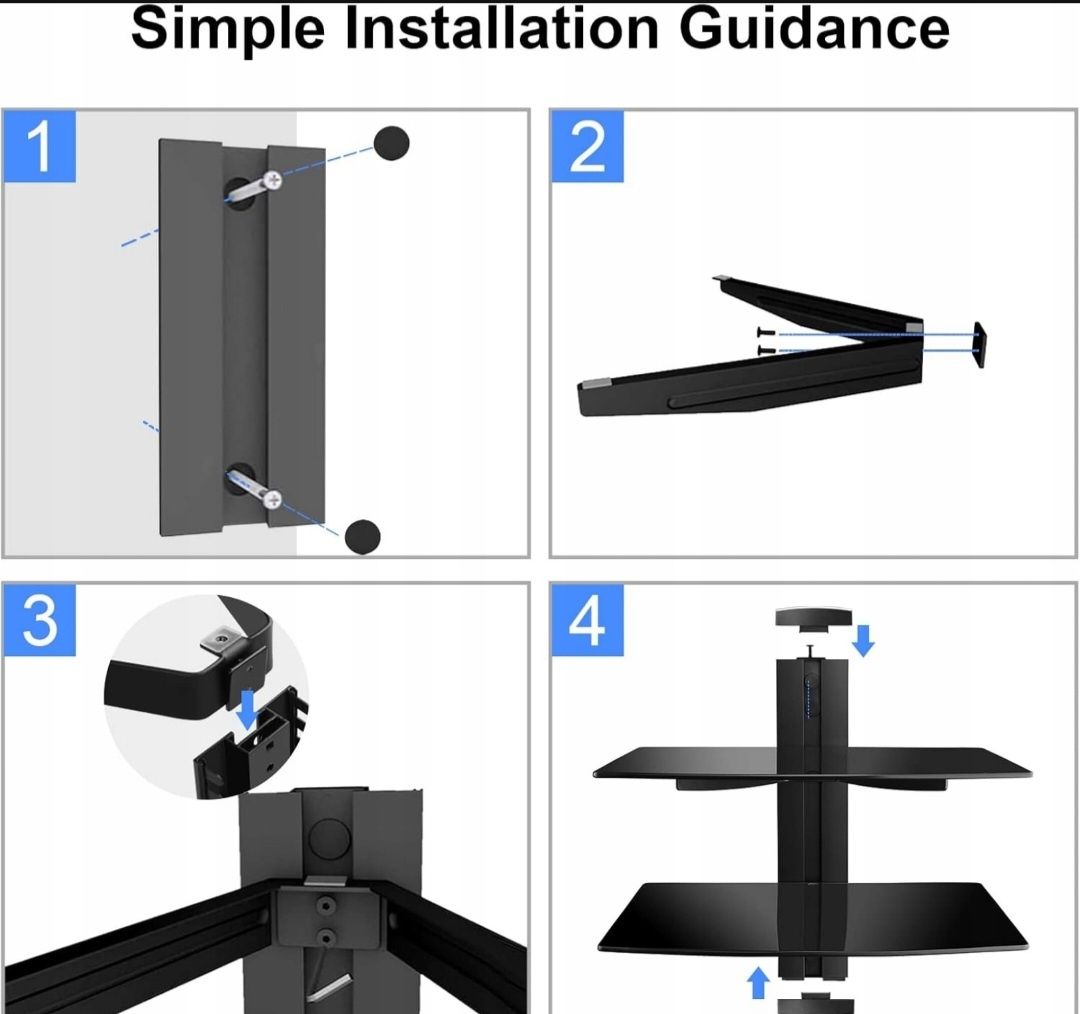 Simple Installation Guidance

1

2

3

4