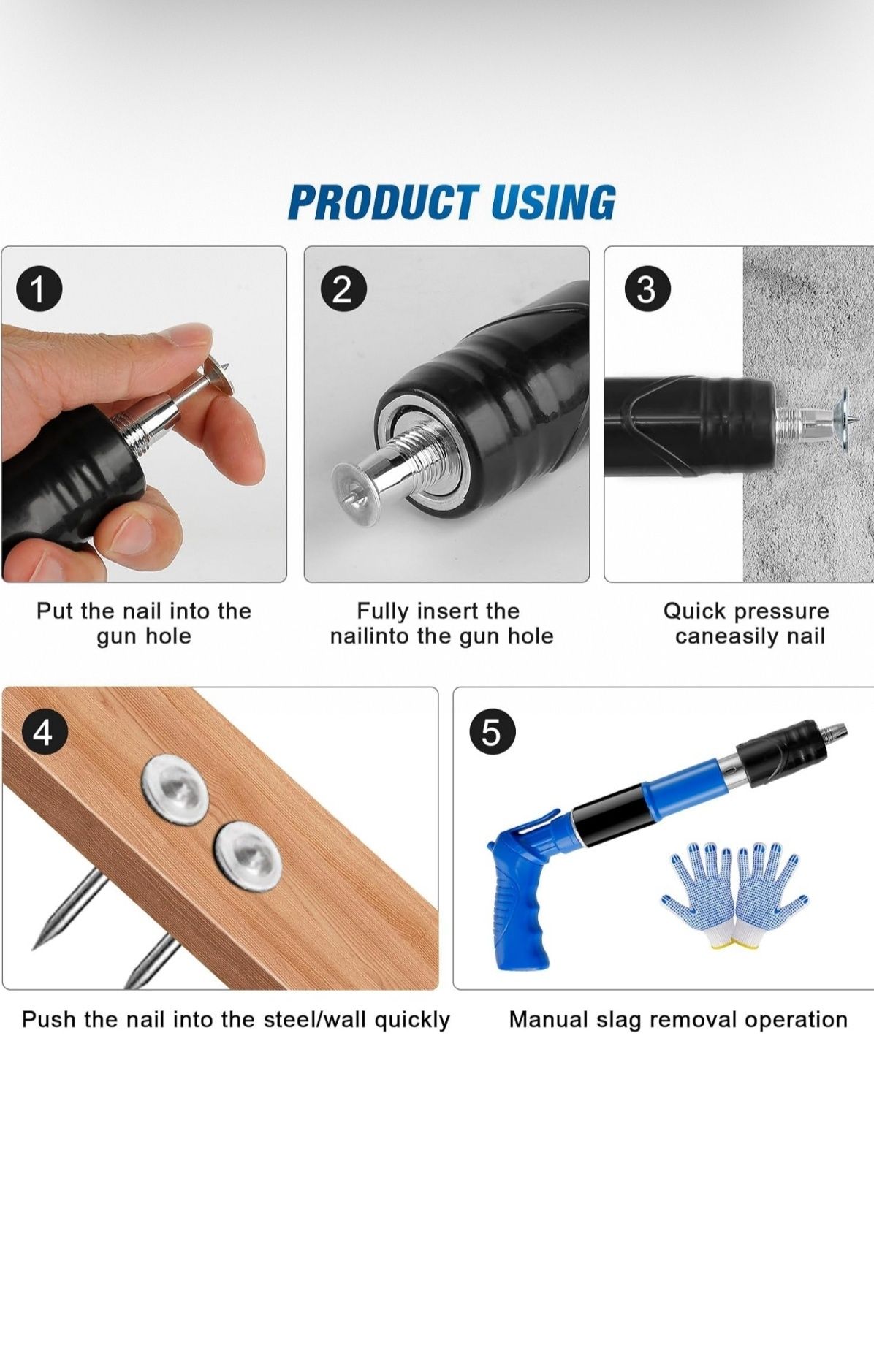 PRODUCT USING

1

Put the nail into the gun hole

2

Fully insert the nailinto the gun hole

3

Quick pressure caneasily nail

4

Push the nail into the steel/wall quickly

5

Manual slag removal operation