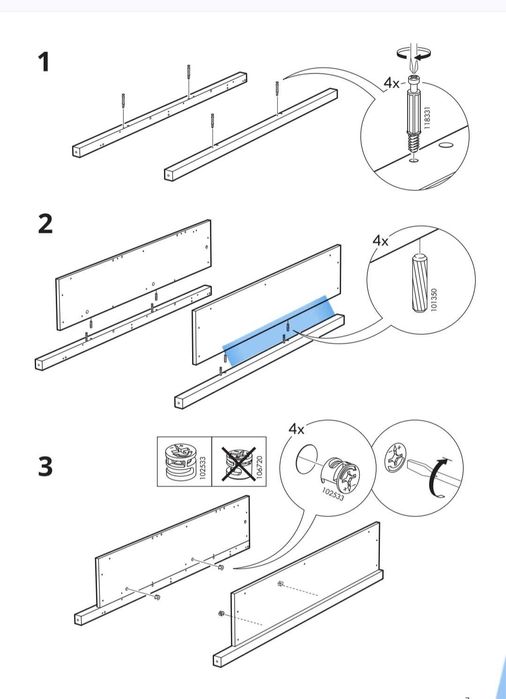 1

4x

118331

2

4x

101350

3

102533

106720

4x

102533