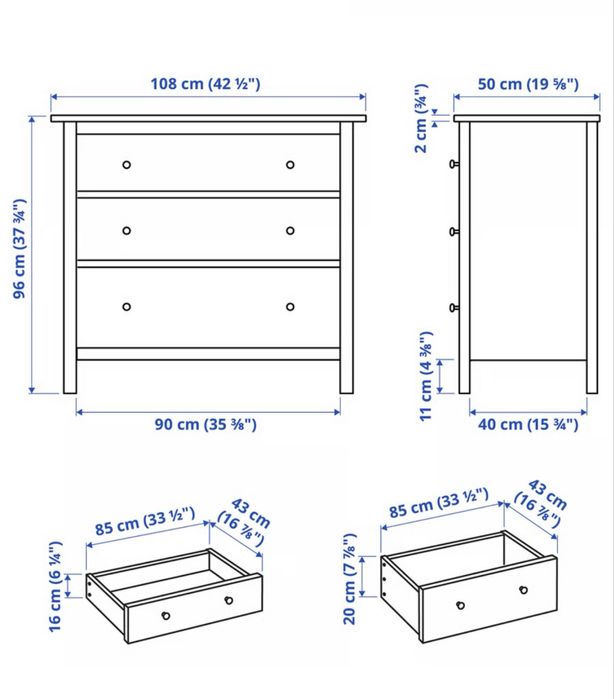 108 cm (42 ½")

96 cm (37 ¾")

90 cm (35 ⅜")

50 cm (19 ⅝")

2 cm (¾")

11 cm (4 ⅜")

40 cm (15 ¾")

85 cm (33 ½")

43 cm (16 ⅞")

16 cm (6 ¼")

85 cm (33 ½")

43 cm (16 ⅞")

20 cm (7 ⅞")