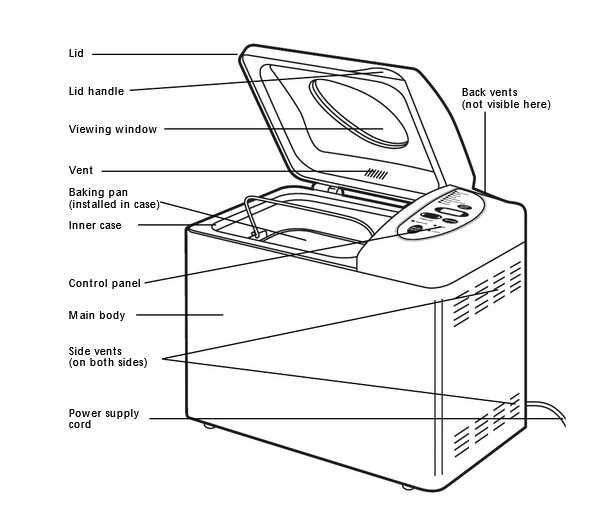 Lid

Lid handle

Viewing window

Vent

Baking pan
(installed in case)

Inner case

Control panel

Main body

Side vents
(on both sides)

Power supply
cord

Back vents
(not visible here)