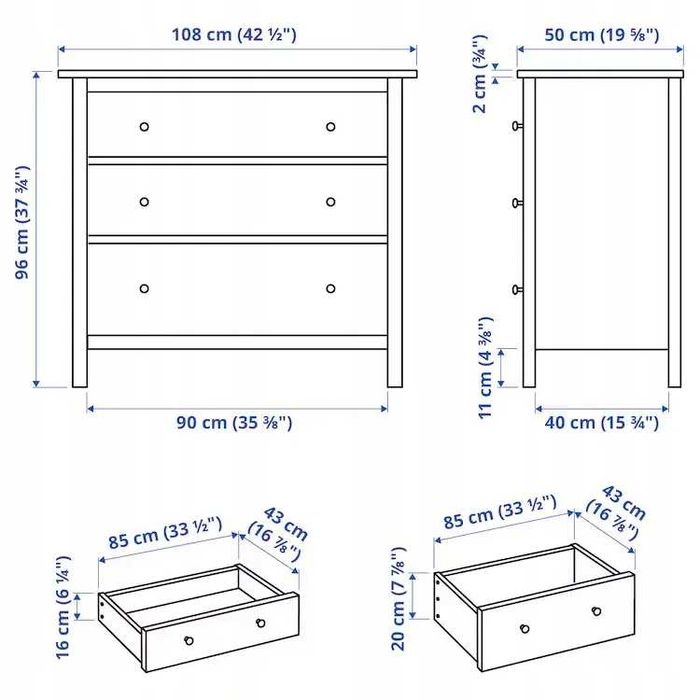 108 cm (42 ½")
50 cm (19 ⅝")
2 cm (¾")
96 cm (37 ¾")
11 cm (4 ⅜")
90 cm (35 ⅜")
40 cm (15 ¾")
85 cm (33 ½")
43 cm (16 ⅞")
16 cm (6 ¼")
85 cm (33 ½")
43 cm (16 ⅞")
20 cm (7 ⅞")