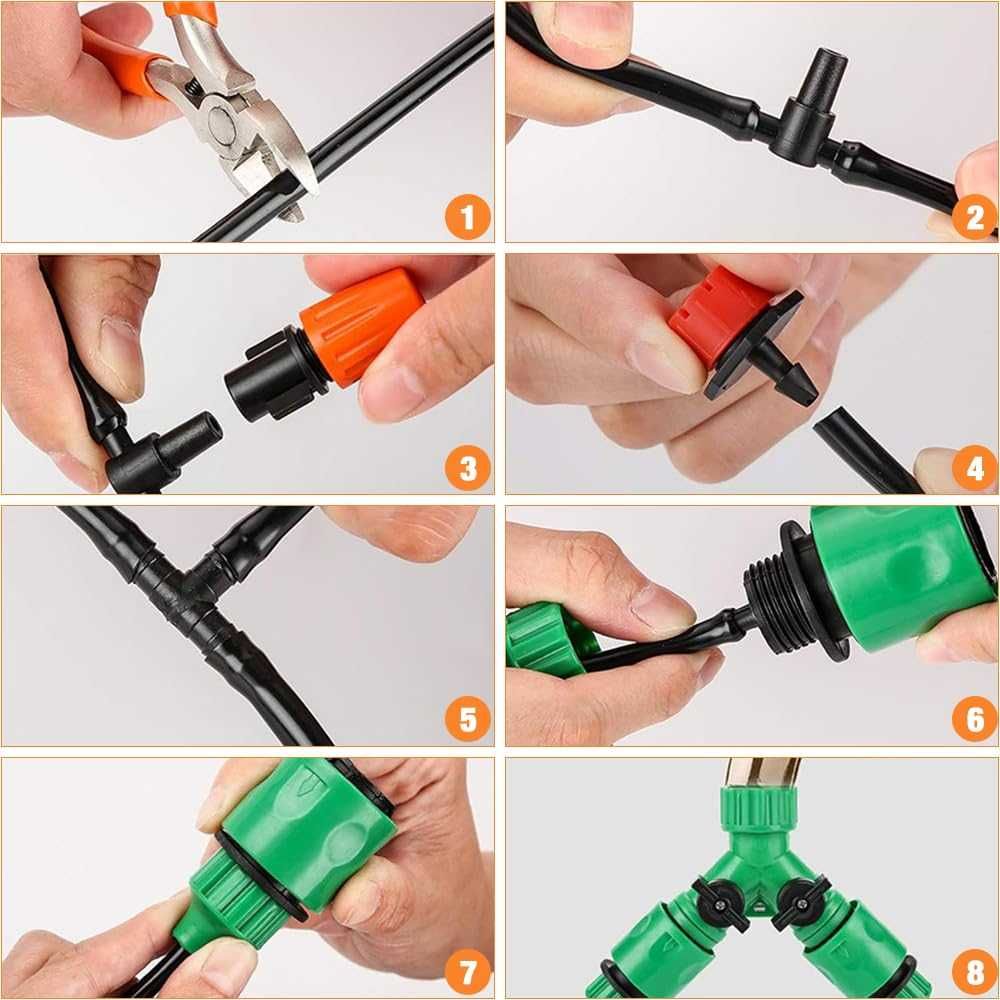 1
2
3
4
5
6
7
8