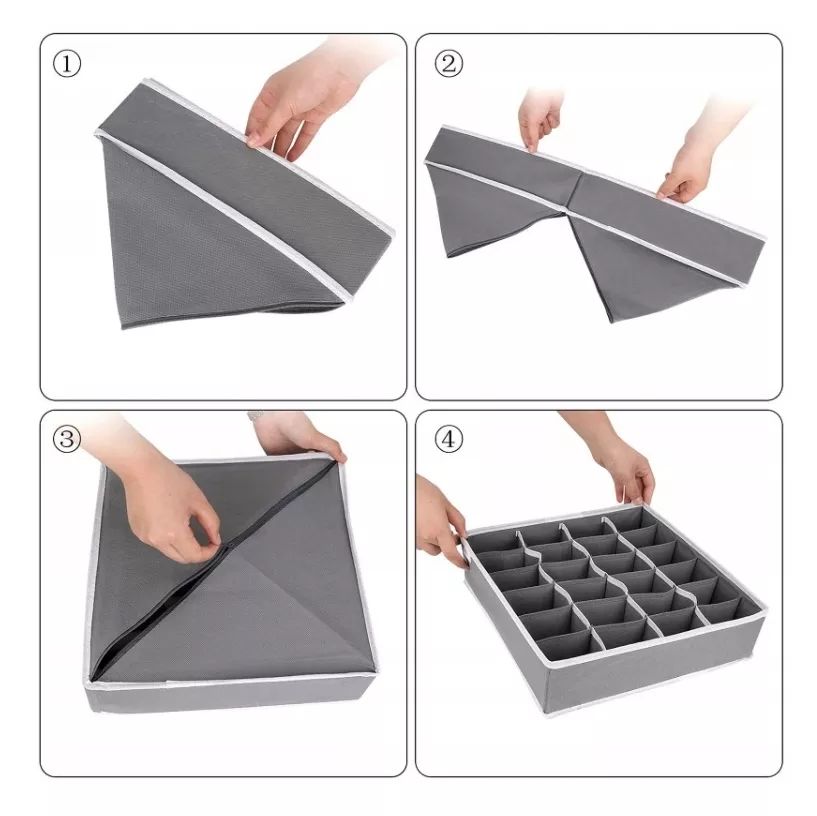 ①

②

③

④