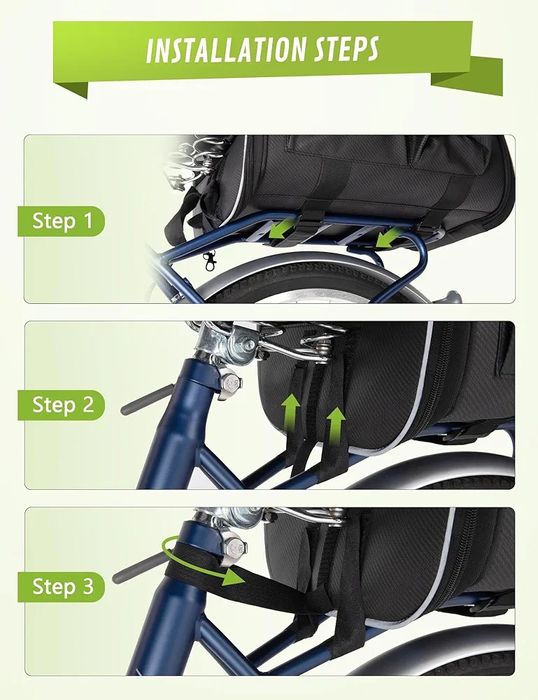 INSTALLATION STEPS

Step 1

Step 2

Step 3