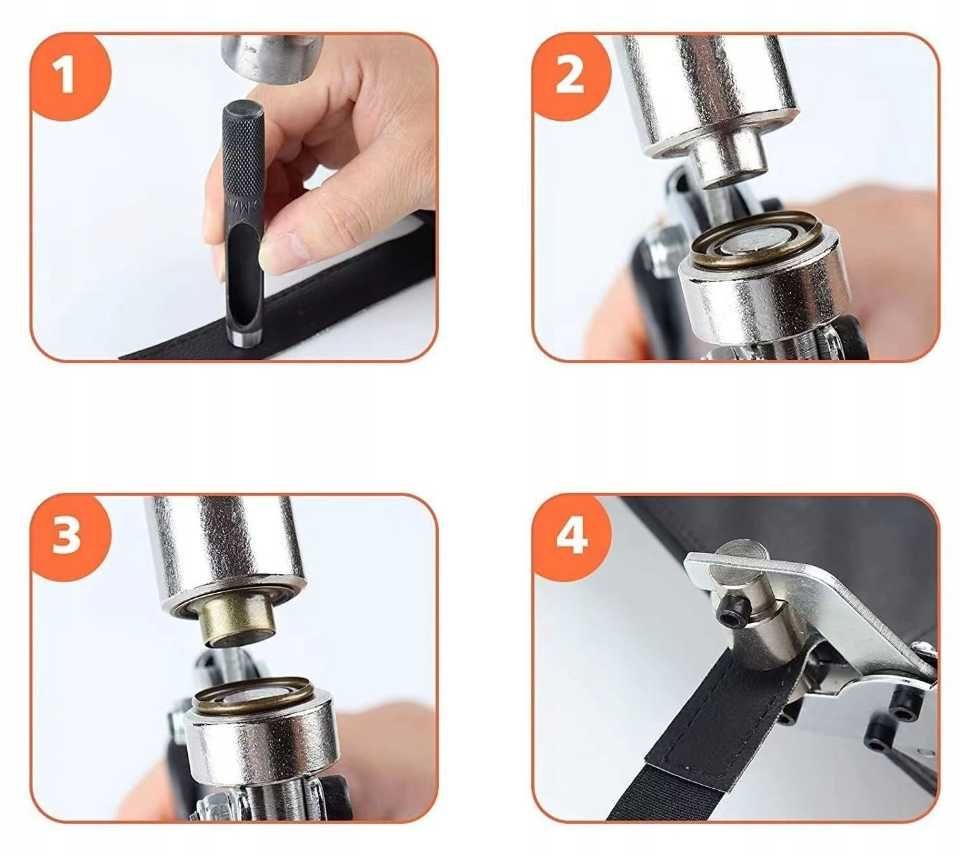 1

2

3

4