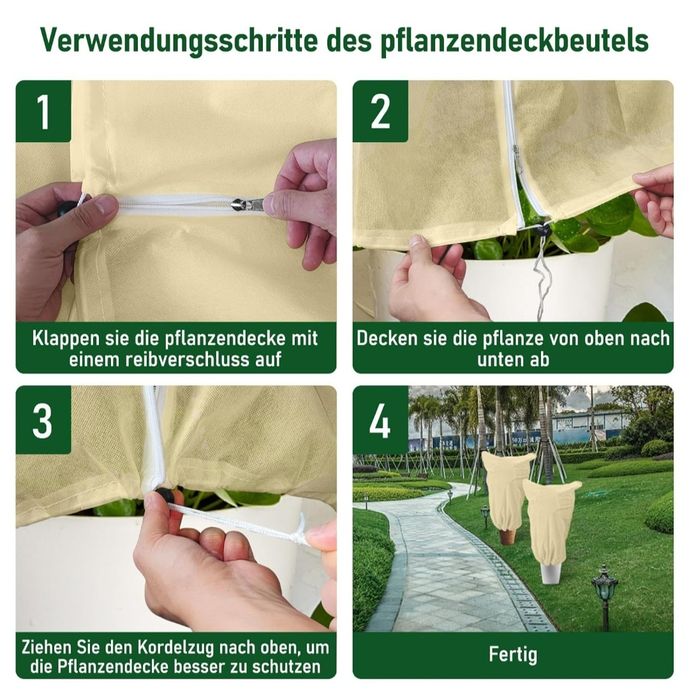 Verwendungsschritte des pflanzendeckbeutels

1

Klappen sie die pflanzendecke mit einem reibverschluss auf

2

Decken sie die pflanze von oben nach unten ab

3

Ziehen Sie den Kordelzug nach oben, um die Pflanzendecke besser zu schutzen

4

Fertig