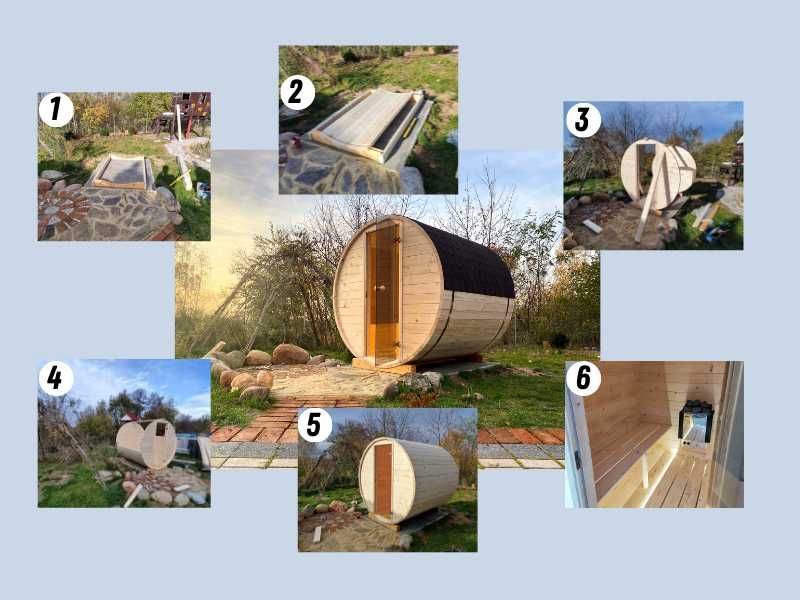 1
2
3
4
5
6