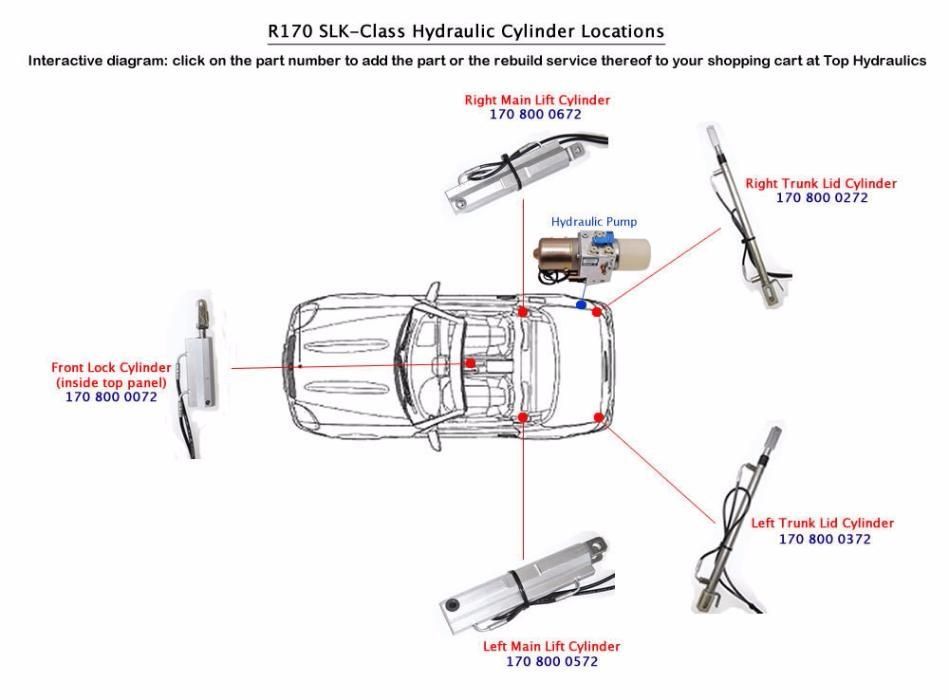 R170 SLK-Class Hydraulic Cylinder Locations

Interactive diagram: click on the part number to add the part or the rebuild service thereof to your shopping cart at Top Hydraulics

Right Main Lift Cylinder
170 800 0672

Right Trunk Lid Cylinder
170 800 0272

Hydraulic Pump

Front Lock Cylinder
(inside top panel)
170 800 0072

Left Trunk Lid Cylinder
170 800 0372

Left Main Lift Cylinder
170 800 0572