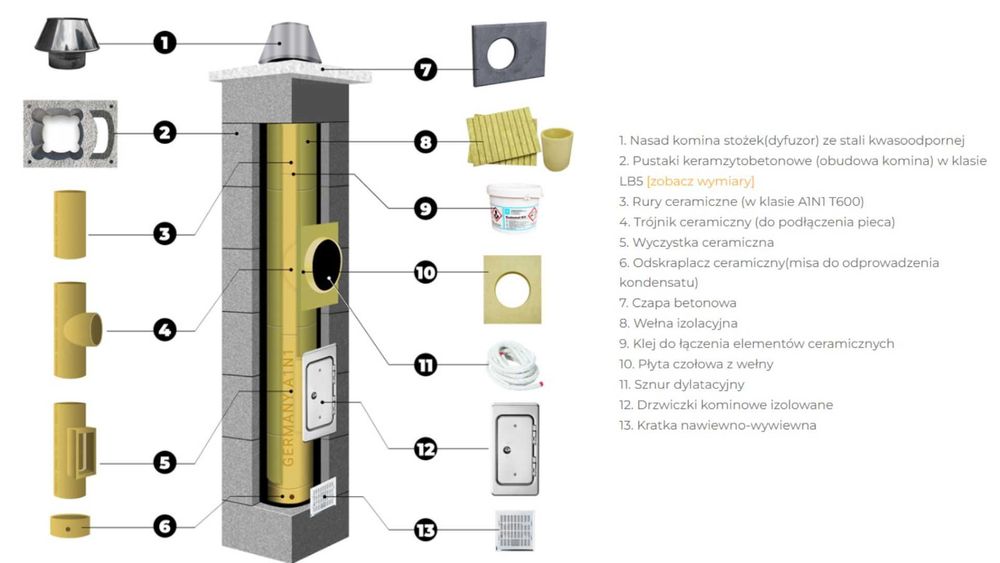 1
2
3
4
5
6
7
8
9
10
11
12
13

GERMANY A1N1

1. Nasad komina stożek(dyfuzor) ze stali kwasoodpornej
2. Pustaki keramzytobetonowe (obudowa komina) w klasie LB5 [zobacz wymiary]
3. Rury ceramiczne (w klasie A1N1 T600)
4. Trójnik ceramiczny (do podłączenia pieca)
5. Wyczystka ceramiczna
6. Odskraplacz ceramiczny(misa do odprowadzenia kondensatu)
7. Czapa betonowa
8. Wełna izolacyjna
9. Klej do łączenia elementów ceramicznych
10. Płyta czołowa z wełny
11. Sznur dylatacyjny
12. Drzwiczki kominowe izolowane
13. Kratka nawiewno-wywiewna