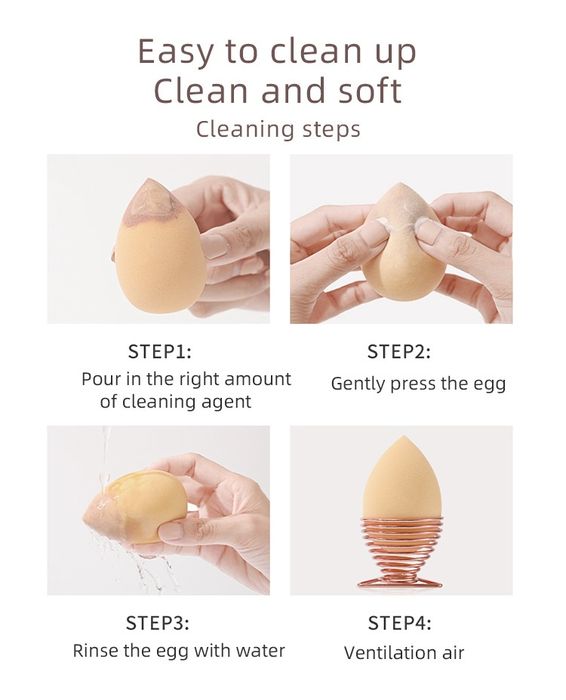 Easy to clean up
Clean and soft
Cleaning steps

STEP1:
Pour in the right amount of cleaning agent

STEP2:
Gently press the egg

STEP3:
Rinse the egg with water

STEP4:
Ventilation air