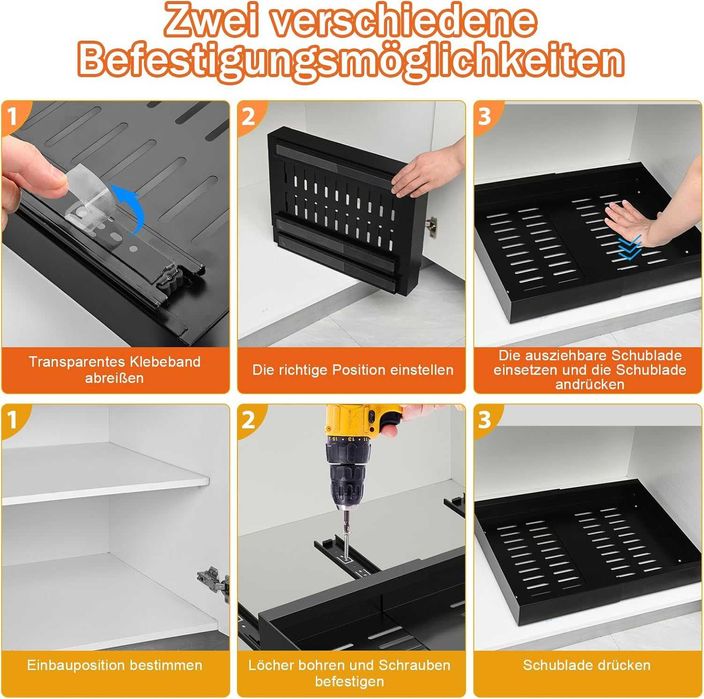 Zwei verschiedene Befestigungsmöglichkeiten

1
Transparentes Klebeband abreißen

2
Die richtige Position einstellen

3
Die ausziehbare Schublade einsetzen und die Schublade andrücken

1
Einbauposition bestimmen

2
Löcher bohren und Schrauben befestigen

3
Schublade drücken