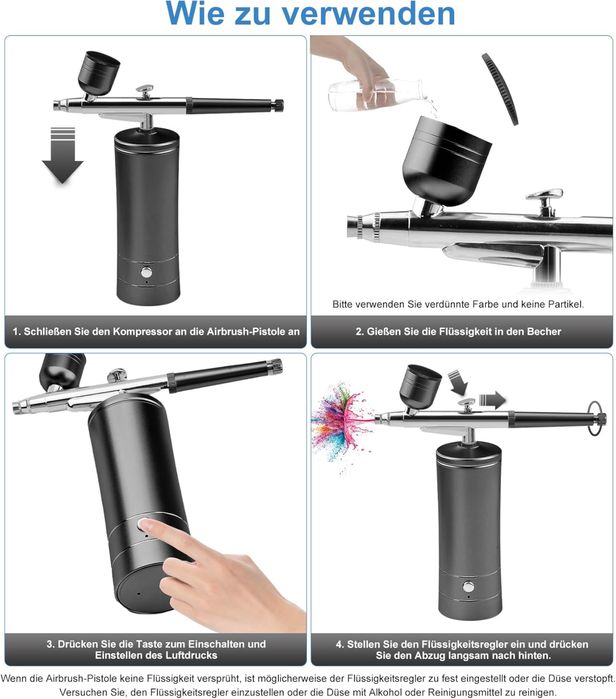 Wie zu verwenden

1. Schließen Sie den Kompressor an die Airbrush-Pistole an

Bitte verwenden Sie verdünnte Farbe und keine Partikel.

2. Gießen Sie die Flüssigkeit in den Becher

3. Drücken Sie die Taste zum Einschalten und Einstellen des Luftdrucks

4. Stellen Sie den Flüssigkeitsregler ein und drücken Sie den Abzug langsam nach hinten.

Wenn die Airbrush-Pistole keine Flüssigkeit versprüht, ist möglicherweise der Flüssigkeitsregler zu fest eingestellt oder die Düse verstopft. Versuchen Sie, den Flüssigkeitsregler einzustellen oder die Düse mit Alkohol oder Reinigungsmittel zu reinigen.