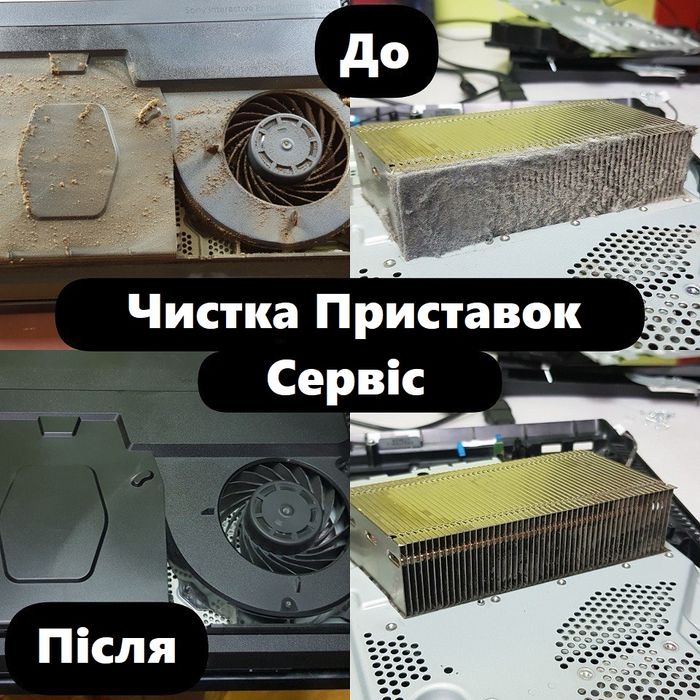 До

Чистка Приставок
Сервіс

Після