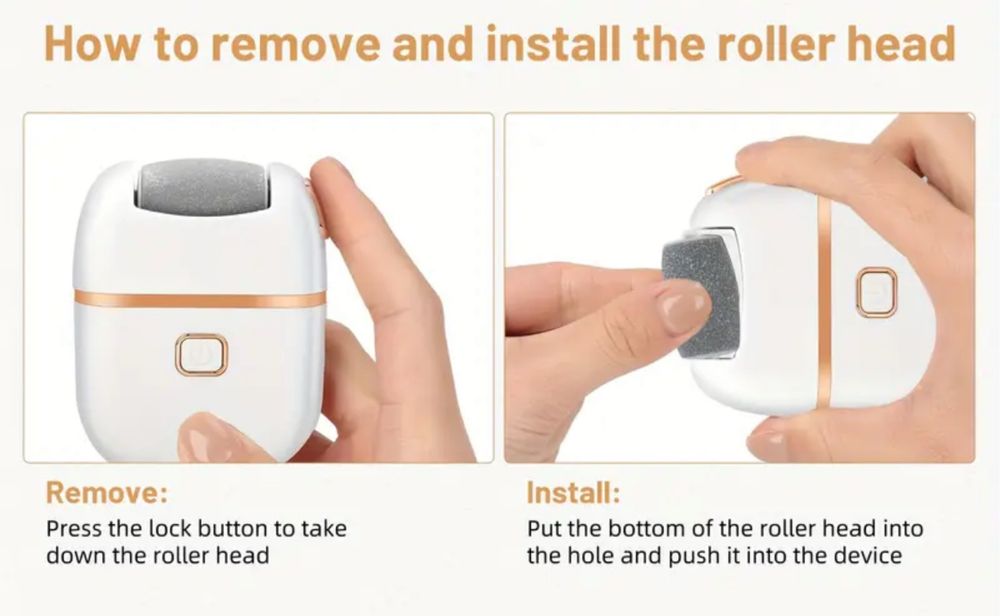 How to remove and install the roller head

Remove:
Press the lock button to take down the roller head

Install:
Put the bottom of the roller head into the hole and push it into the device