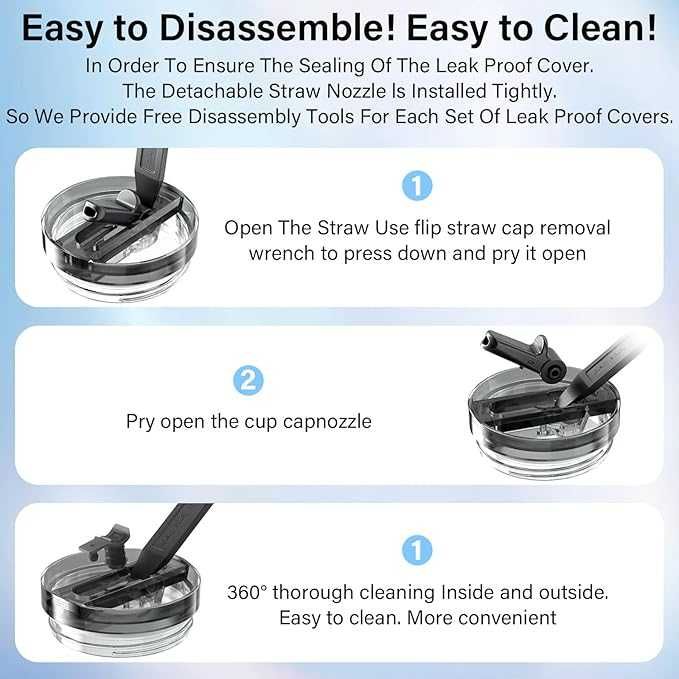 Easy to Disassemble! Easy to Clean!

In Order To Ensure The Sealing Of The Leak Proof Cover. The Detachable Straw Nozzle Is Installed Tightly. So We Provide Free Disassembly Tools For Each Set Of Leak Proof Covers.

1

Open The Straw Use flip straw cap removal wrench to press down and pry it open

2

Pry open the cup capnozzle

1

360° thorough cleaning Inside and outside. Easy to clean. More convenient