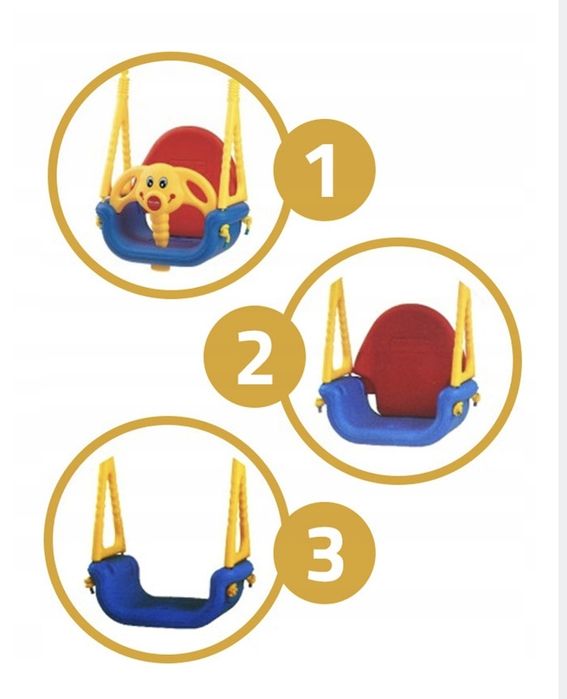 1

2

3