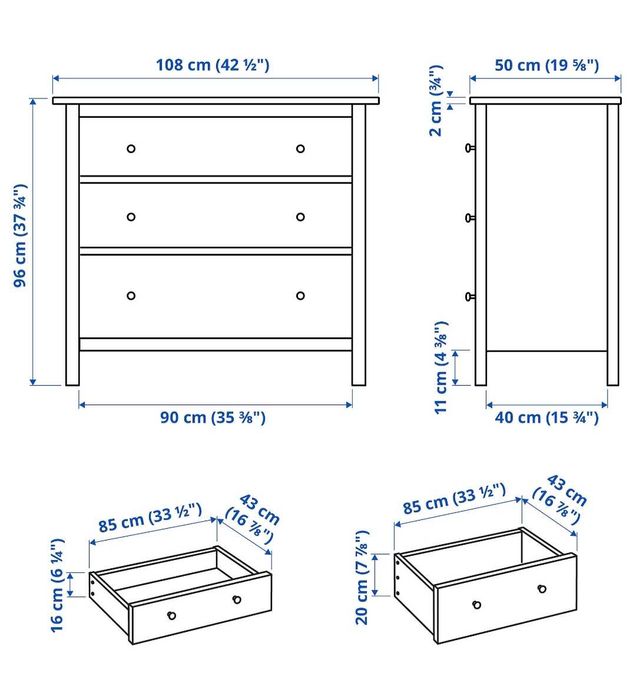 108 cm (42 ½")

96 cm (37 ¾")

90 cm (35 ⅜")

50 cm (19 ⅝")

2 cm (¾")

11 cm (4 ⅜")

40 cm (15 ¾")

85 cm (33 ½")

43 cm (16 ⅞")

16 cm (6 ¼")

85 cm (33 ½")

43 cm (16 ⅞")

20 cm (7 ⅞")