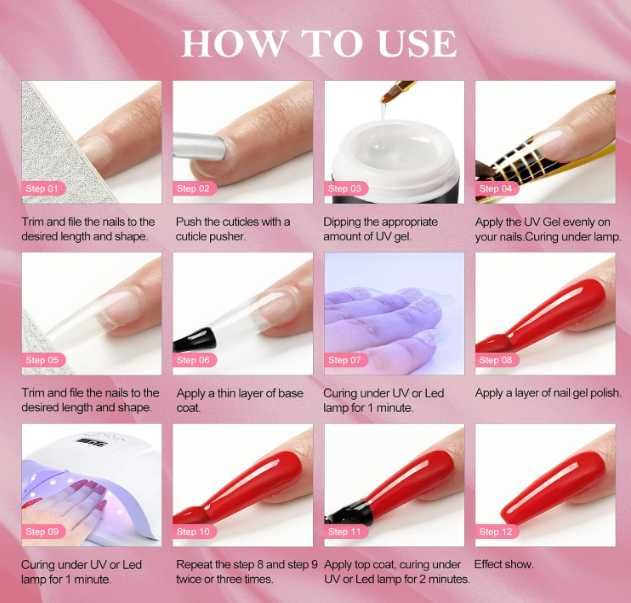 HOW TO USE

Step 01
Trim and file the nails to the desired length and shape.

Step 02
Push the cuticles with a cuticle pusher.

Step 03
Dipping the appropriate amount of UV gel.

Step 04
Apply the UV Gel evenly on your nails.Curing under lamp.

Step 05
Trim and file the nails to the desired length and shape.

Step 06
Apply a thin layer of base coat.

Step 07
Curing under UV or Led lamp for 1 minute.

Step 08
Apply a layer of nail gel polish.

Step 09
Curing under UV or Led lamp for 1 minute.

Step 10
Repeat the step 8 and step 9 twice or three times.

Step 11
Apply top coat, curing under UV or Led lamp for 2 minutes.

Step 12
Effect show.