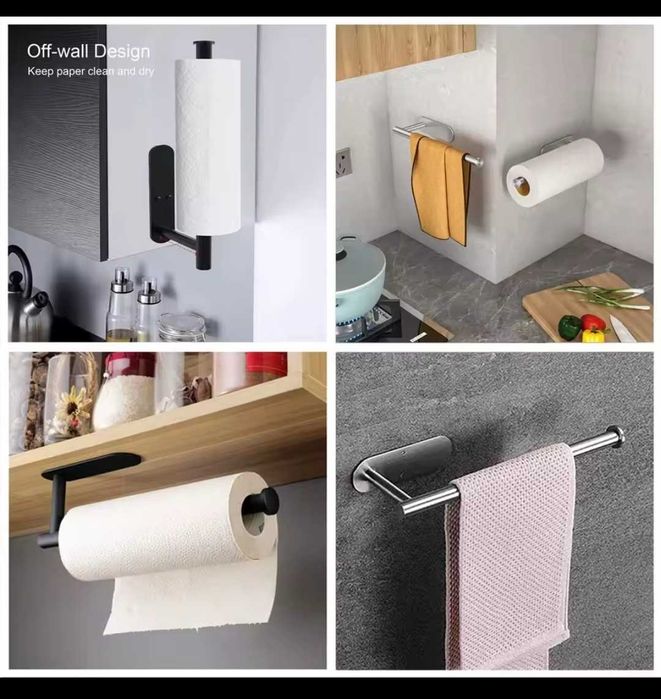 Off-wall Design
Keep paper clean and dry