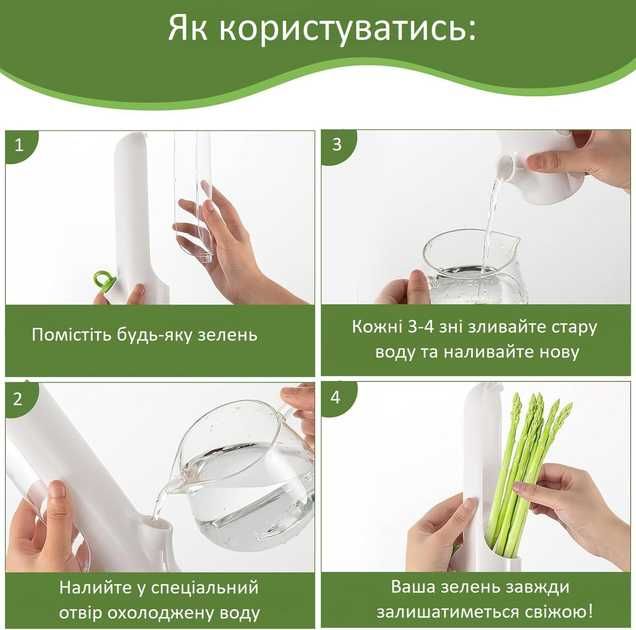 Як користуватись:

1

Помістіть будь-яку зелень

3

Кожні 3-4 зні зливайте стару воду та наливайте нову

2

Налийте у спеціальний отвір охолоджену воду

4

Ваша зелень завжди залишатиметься свіжою!