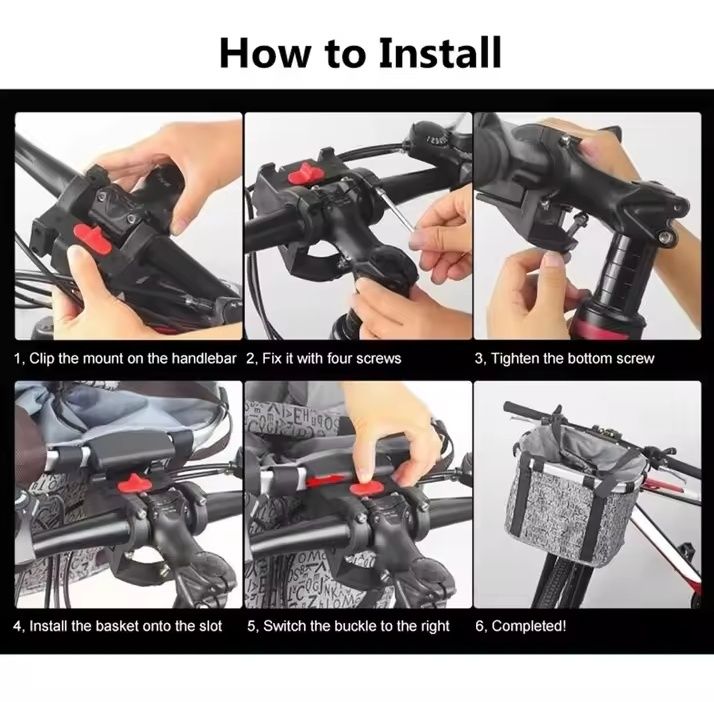 How to Install

1, Clip the mount on the handlebar

2, Fix it with four screws

3, Tighten the bottom screw

4, Install the basket onto the slot

5, Switch the buckle to the right

6, Completed!