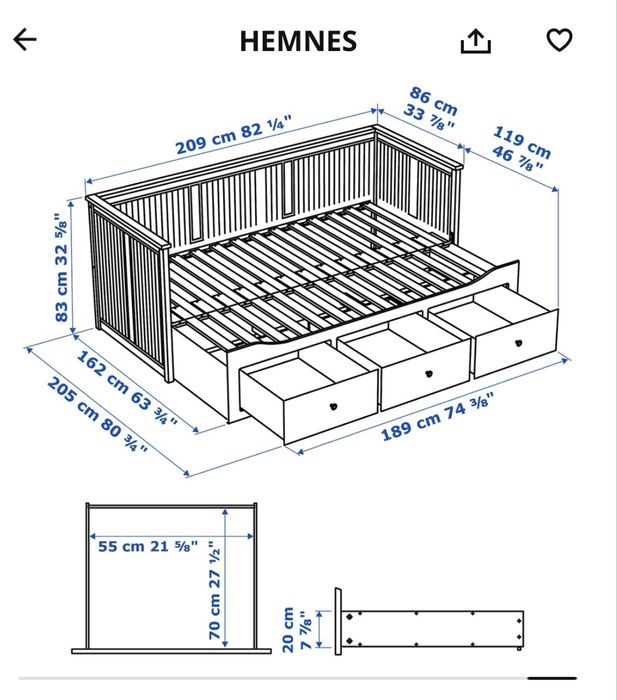 HEMNES

209 cm 82 ¼"
86 cm 33 ⅞"
119 cm 46 ⅞"
83 cm 32 ⅝"
162 cm 63 ¾"
205 cm 80 ¾"
189 cm 74 ⅜"

55 cm 21 ⅝"
70 cm 27 ½"

20 cm 7 ⅞"