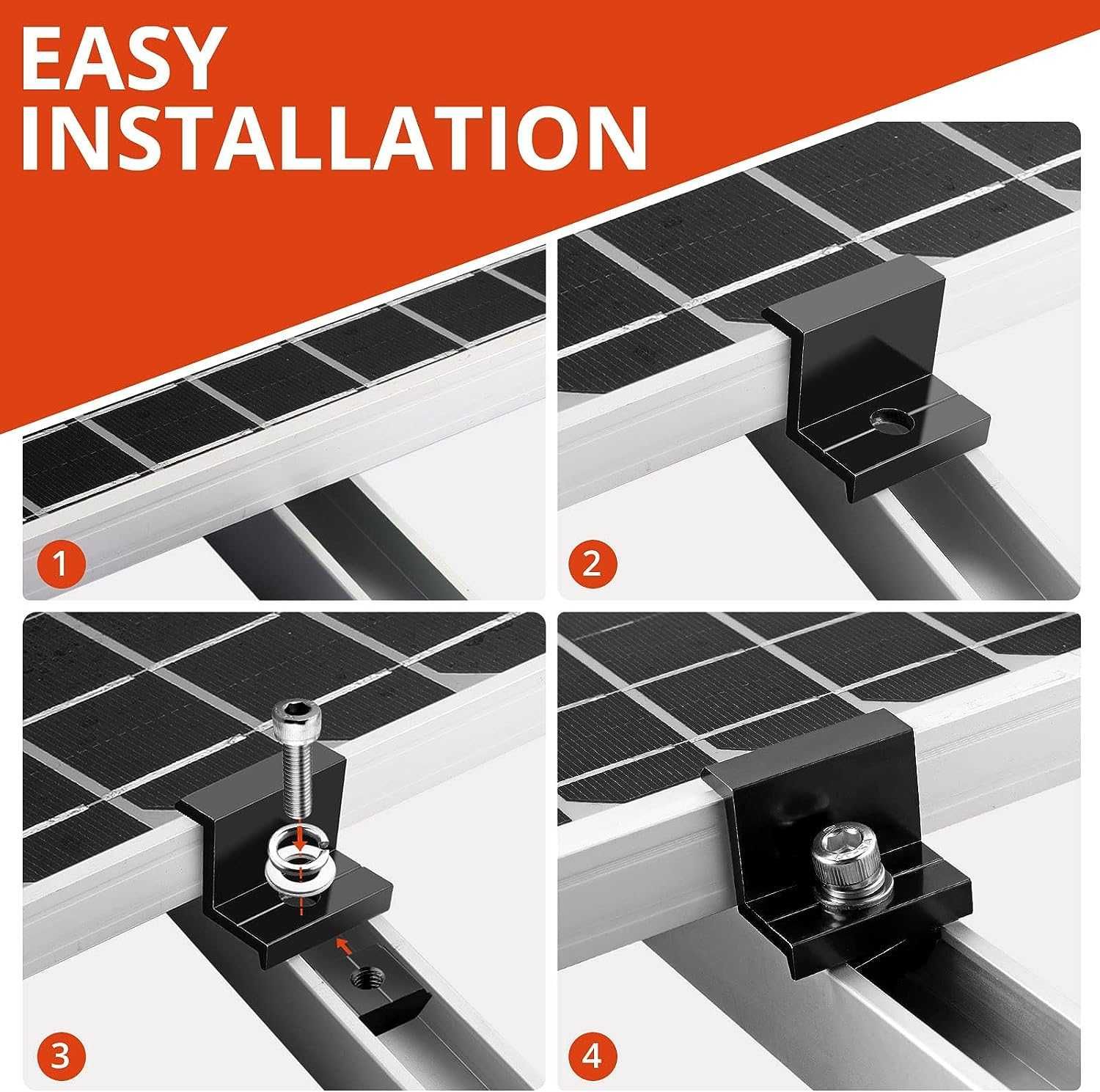 EASY INSTALLATION

1

2

3

4