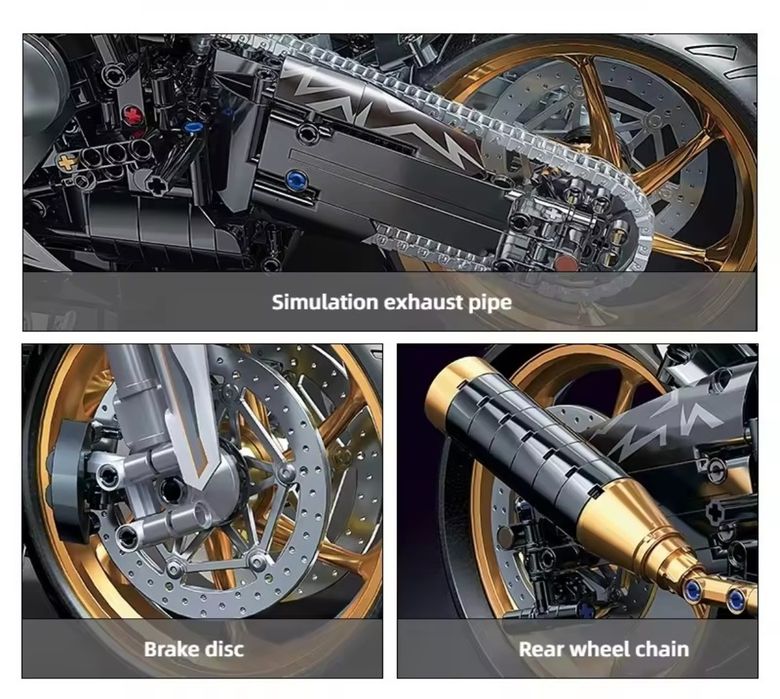 Simulation exhaust pipe

Brake disc

Rear wheel chain