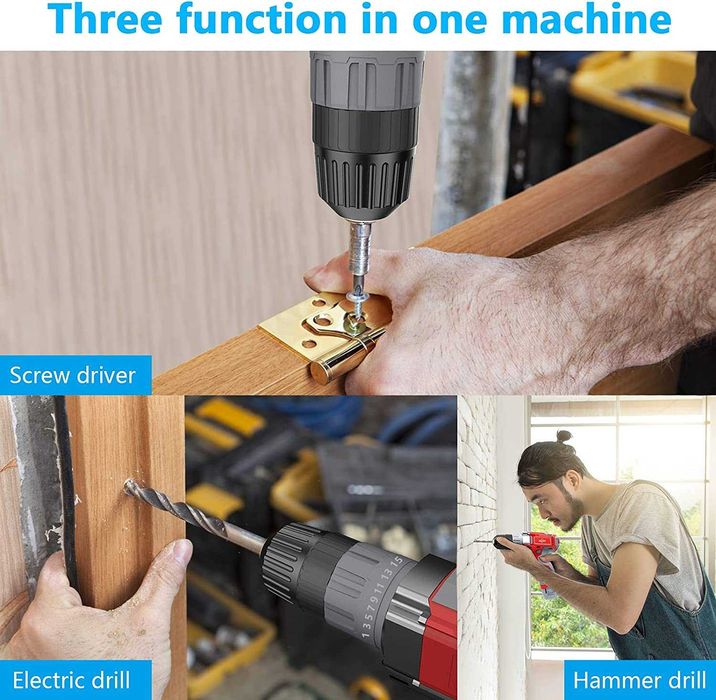 Three function in one machine

Screw driver

1 3 5 7 9 11 13 15

Electric drill

Hammer drill