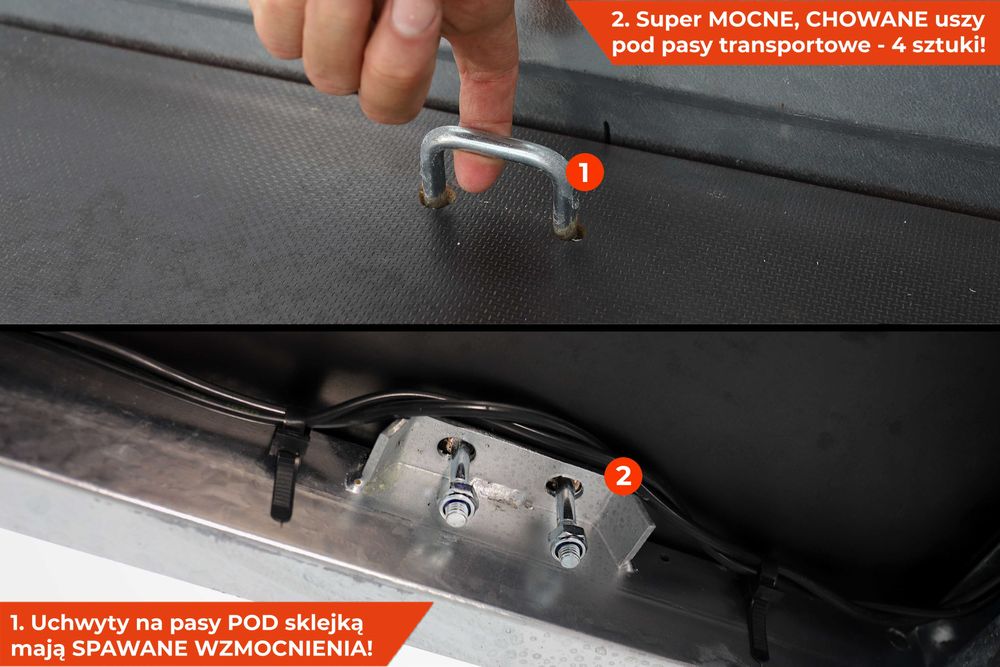 2. Super MOCNE, CHOWANE uszy pod pasy transportowe - 4 sztuki!

1

2

1. Uchwyty na pasy POD sklejką mają SPAWANE WZMOCNIENIA!