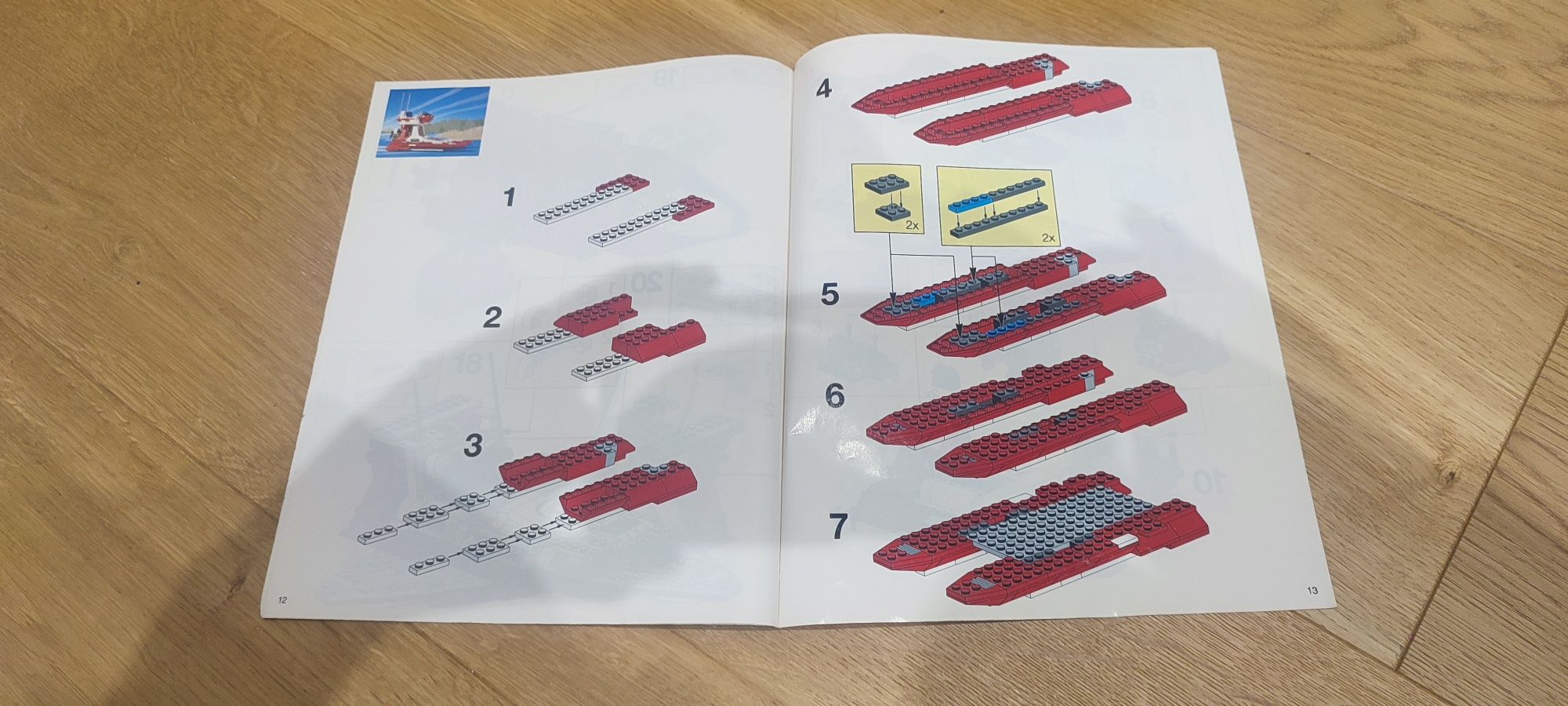 1

2

3

12

4

2x

2x

5

6

7

13