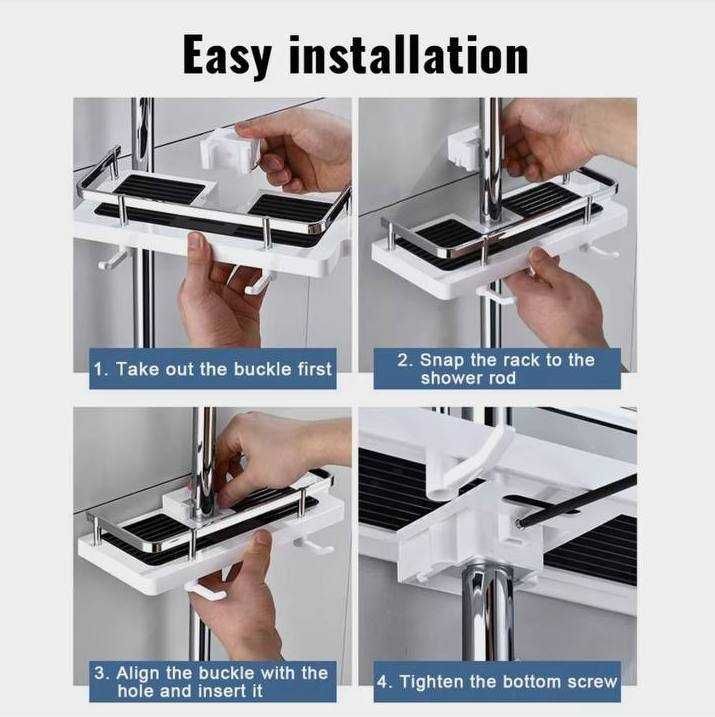 Easy installation

1. Take out the buckle first

2. Snap the rack to the shower rod

3. Align the buckle with the hole and insert it

4. Tighten the bottom screw