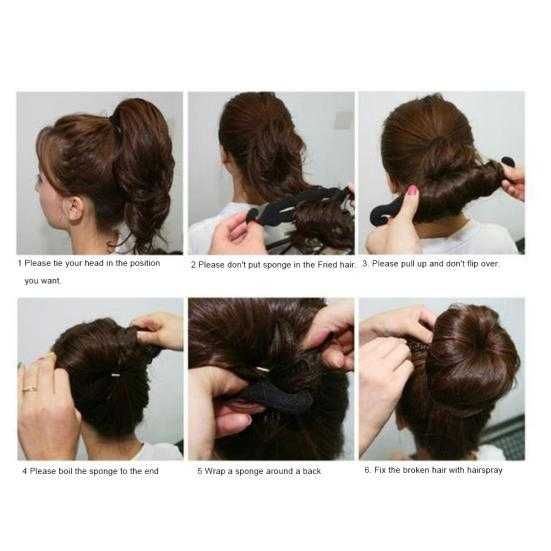 1 Please tie your head in the position you want.

2 Please don't put sponge in the Fried hair.

3. Please pull up and don't flip over.

4 Please boil the sponge to the end

5 Wrap a sponge around a back.

6. Fix the broken hair with hairspray