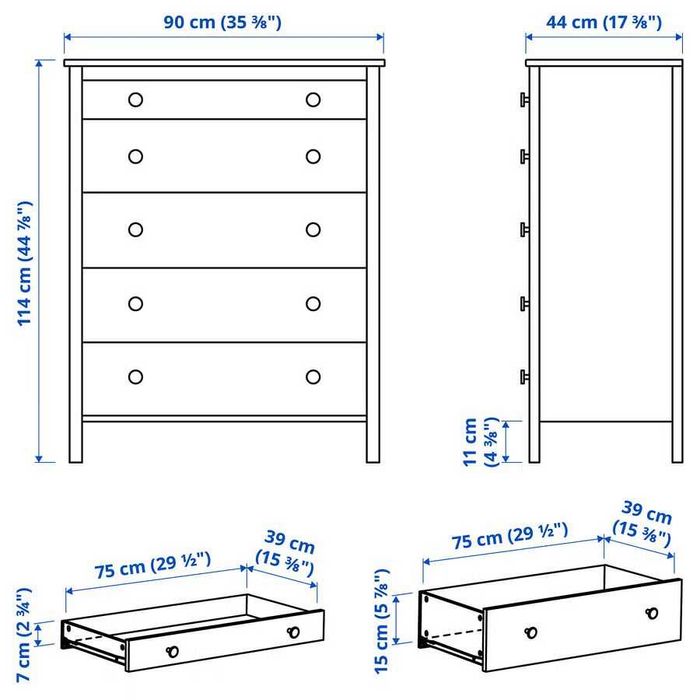 90 cm (35 ⅜")

44 cm (17 ⅜")

114 cm (44 ⅞")

11 cm (4 ⅜")

75 cm (29 ½")

39 cm (15 ⅜")

7 cm (2 ¾")

75 cm (29 ½")

39 cm (15 ⅜")

15 cm (5 ⅞")