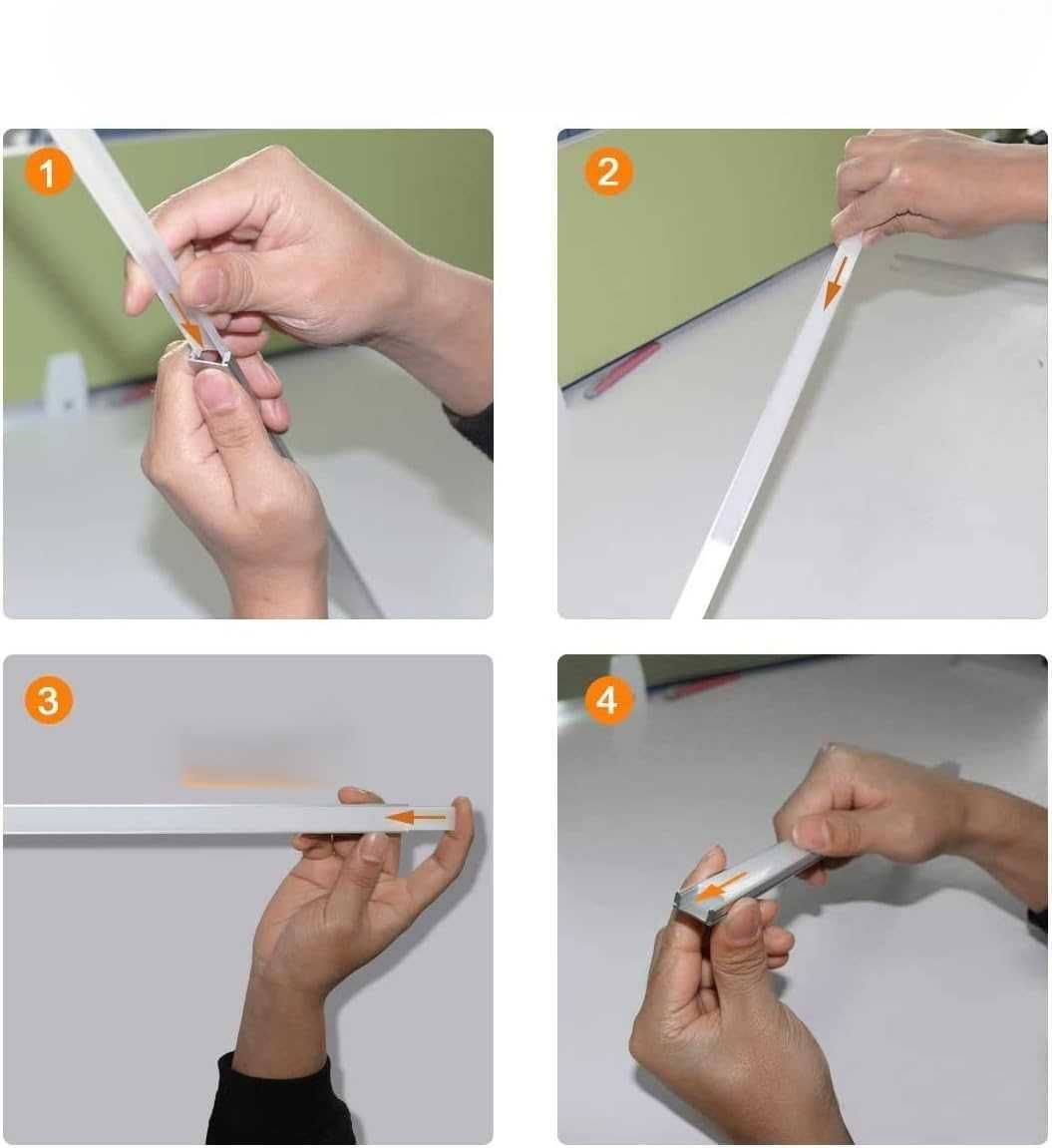 1

2

3

4