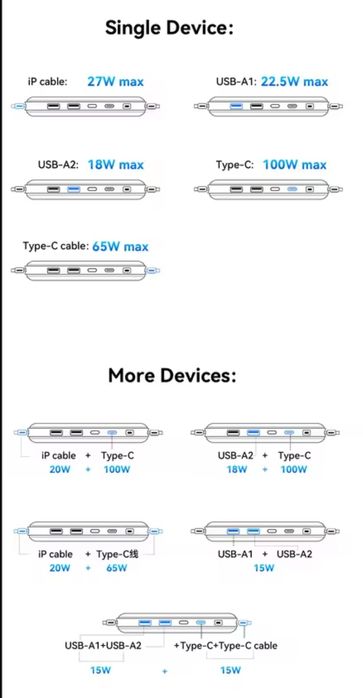 Single Device:

iP cable: 27W max

USB-A1: 22.5W max

USB-A2: 18W max

Type-C: 100W max

Type-C cable: 65W max

More Devices:

iP cable + Type-C
20W + 100W

USB-A2 + Type-C
18W + 100W

iP cable + Type-C线
20W + 65W

USB-A1 + USB-A2
15W

USB-A1+USB-A2 +Type-C+Type-C cable
15W + 15W