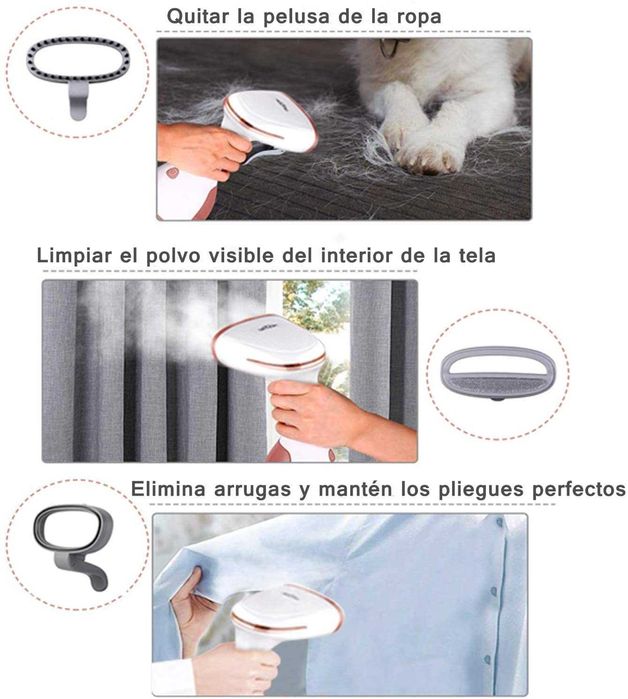 Quitar la pelusa de la ropa

Limpiar el polvo visible del interior de la tela

Elimina arrugas y mantén los pliegues perfectos