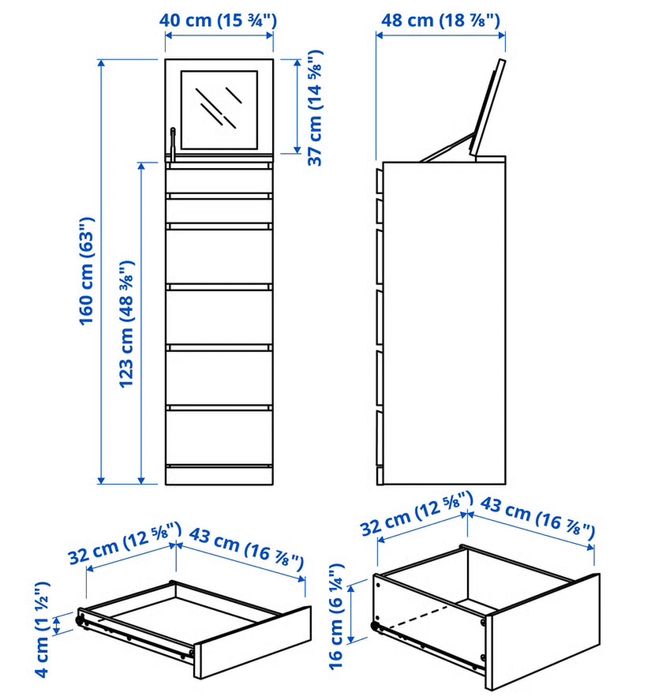 40 cm (15 ¾")

48 cm (18 ⅞")

37 cm (14 ⅝")

160 cm (63")

123 cm (48 ⅜")

32 cm (12 ⅝")
43 cm (16 ⅞")
4 cm (1 ½")

32 cm (12 ⅝")
43 cm (16 ⅞")
16 cm (6 ¼")