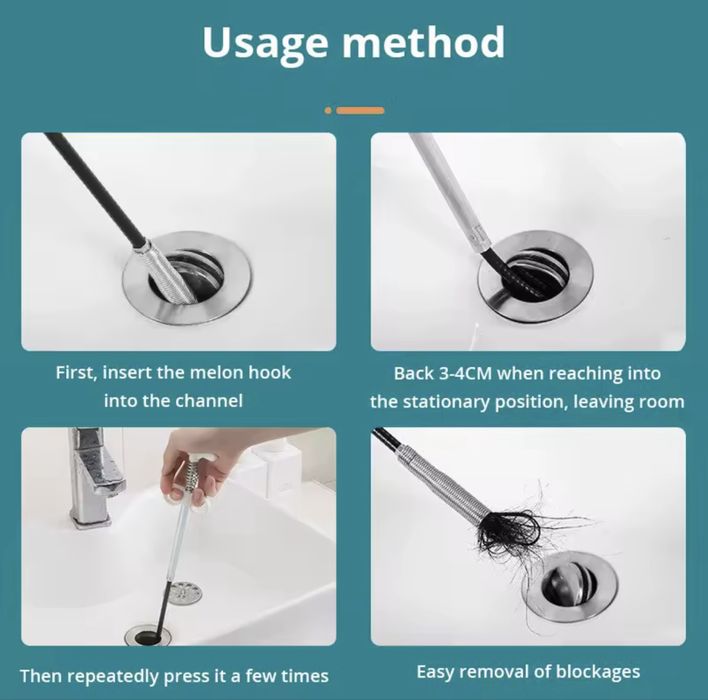 Usage method

First, insert the melon hook into the channel

Back 3-4CM when reaching into the stationary position, leaving room

Then repeatedly press it a few times

Easy removal of blockages