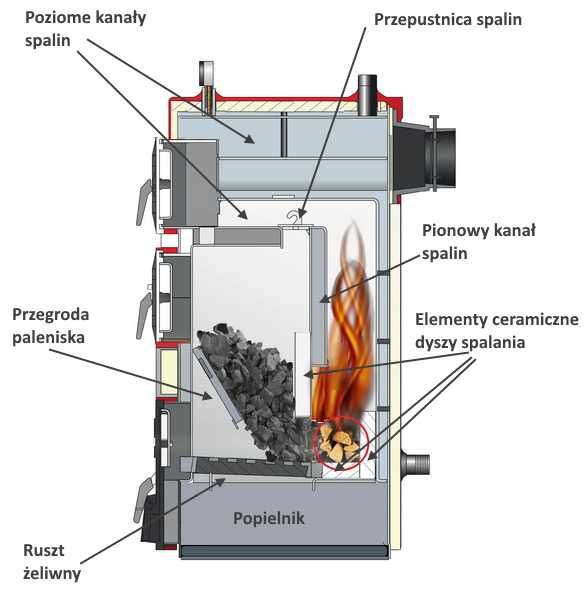 Poziome kanały spalin

Przepustnica spalin

Pionowy kanał spalin

Przegroda paleniska

Elementy ceramiczne dyszy spalania

Popielnik

Ruszt żeliwny