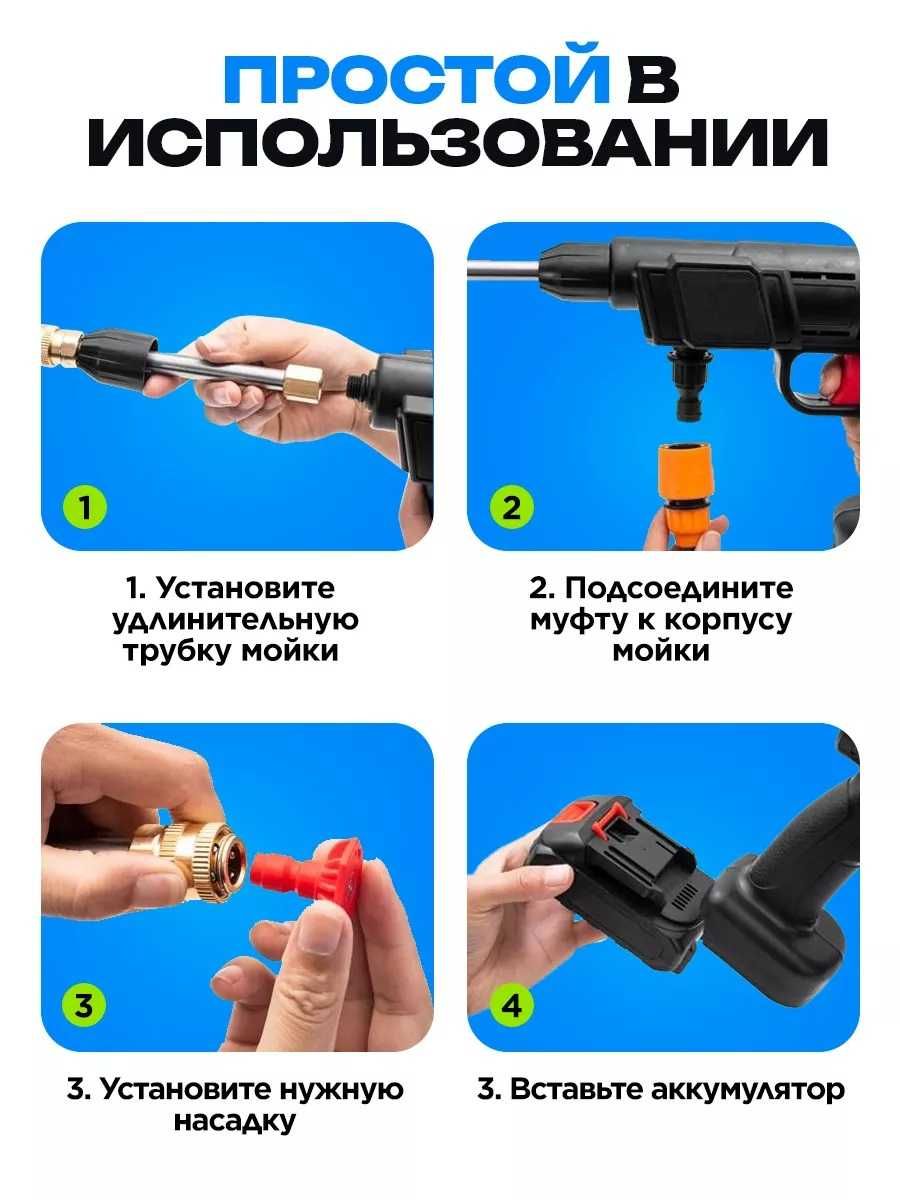 ПРОСТОЙ В ИСПОЛЬЗОВАНИИ

1

1. Установите удлинительную трубку мойки

2

2. Подсоедините муфту к корпусу мойки

3

3. Установите нужную насадку

4

3. Вставьте аккумулятор