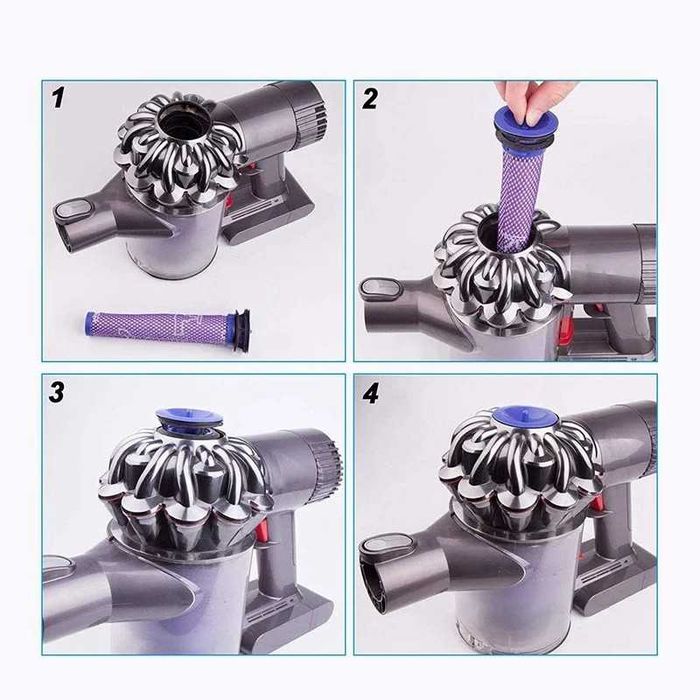 1

2

3

4