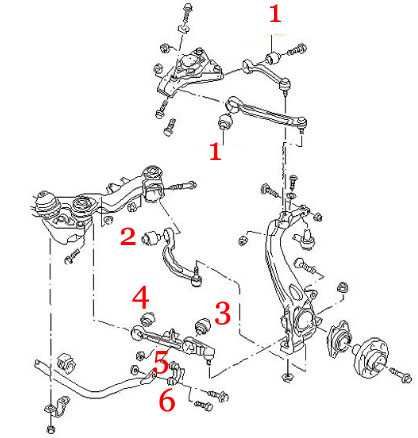 1
1
2
4
3
5
6