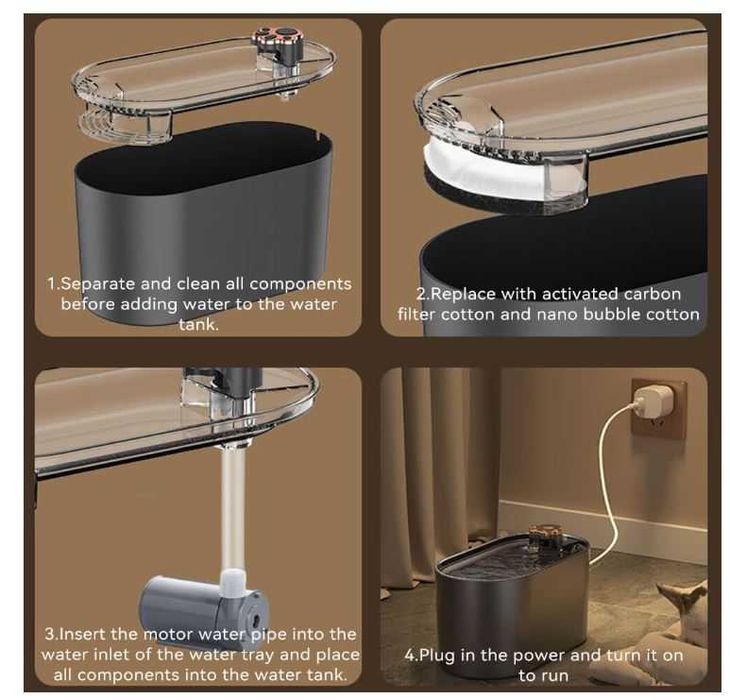 1.Separate and clean all components before adding water to the water tank.

2.Replace with activated carbon filter cotton and nano bubble cotton

3.Insert the motor water pipe into the water inlet of the water tray and place all components into the water tank.

4.Plug in the power and turn it on to run